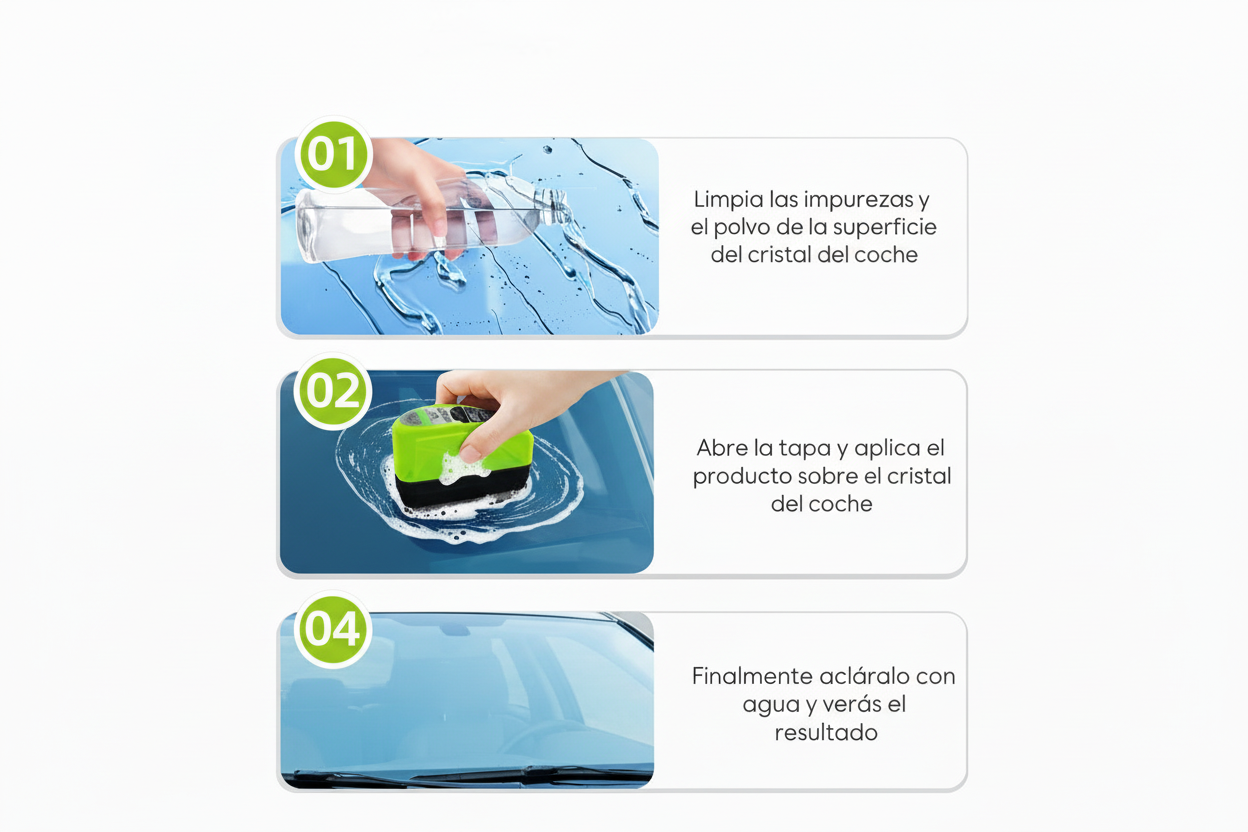 01

Limpia las impurezas y el polvo de la superficie del cristal del coche

02

Abre la tapa y aplica el producto sobre el cristal del coche

04

Finalmente acláralo con agua y verás el resultado